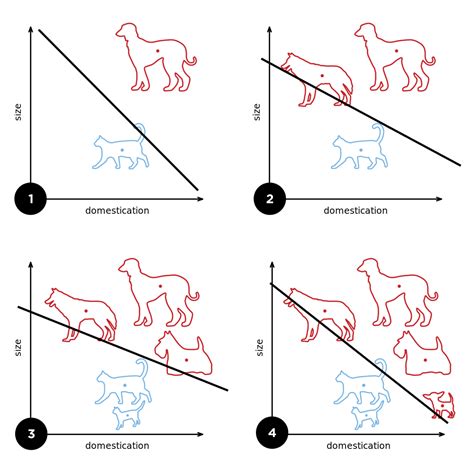 size

1

domestication

size

2

domestication

size

3

domestication

size

4

domestication