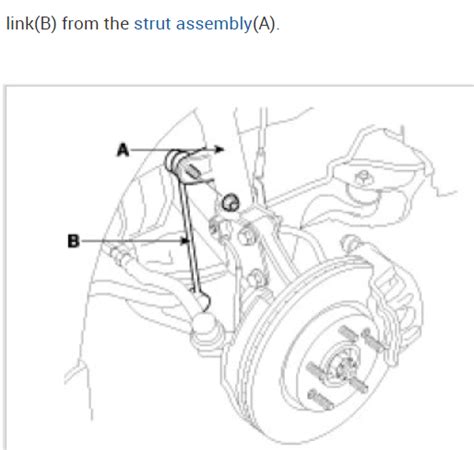 link(B) from the strut assembly(A).

A

B