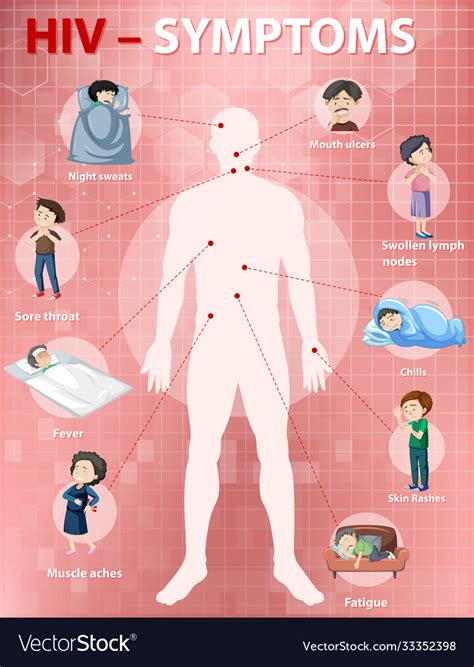 HIV – SYMPTOMS

Night sweats

Mouth ulcers

Swollen lymph nodes

Sore throat

Chills

Fever

Skin Rashes

Muscle aches

Fatigue

VectorStock®

VectorStock.com/33352398