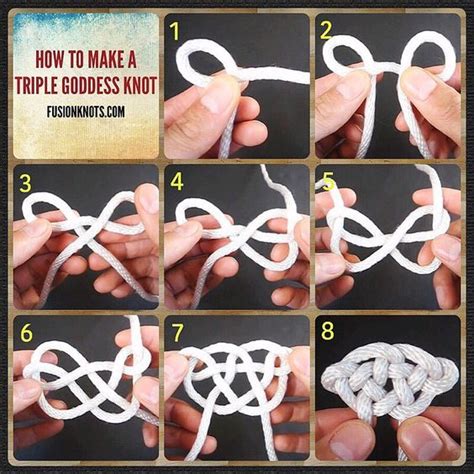 HOW TO MAKE A TRIPLE GODDESS KNOT

FUSIONKNOTS.COM

1

2

3

4

5

6

7

8