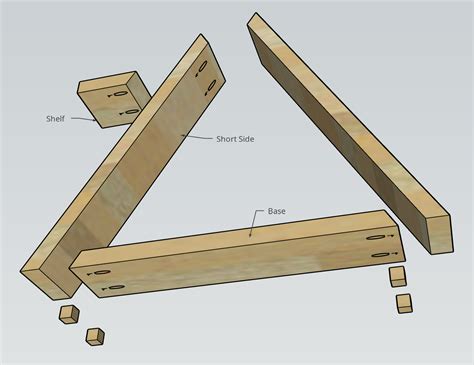 Shelf
Short Side
Base