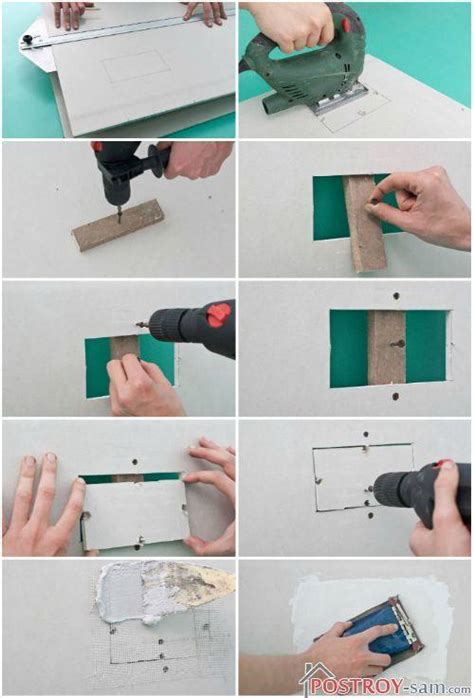 POSTROY-sam.com