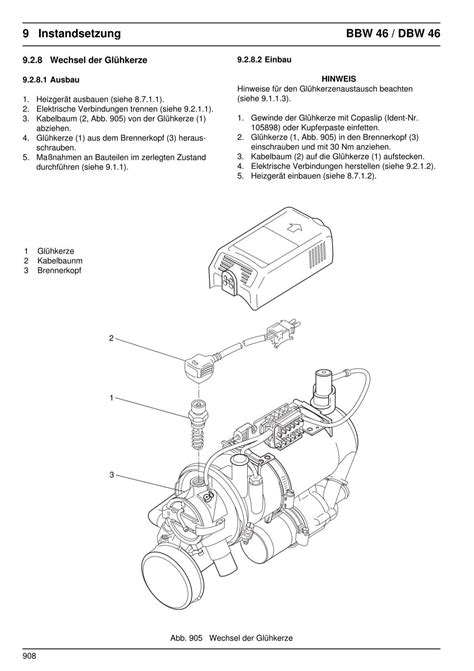 9 Instandsetzung

BBW 46 / DBW 46

9.2.8 Wechsel der Glühkerze

9.2.8.1 Ausbau

1. Heizgerät ausbauen (siehe 8.7.1.1).
2. Elektrische Verbindungen trennen (siehe 9.2.1.1).
3. Kabelbaum (2, Abb. 905) von der Glühkerze (1) abziehen.
4. Glühkerze (1) aus dem Brennerkopf (3) herausschrauben.
5. Maßnahmen an Bauteilen im zerlegten Zustand durchführen (siehe 9.1.1).

9.2.8.2 Einbau

HINWEIS
Hinweise für den Glühkerzenaustausch beachten (siehe 9.1.1.3).

1. Gewinde der Glühkerze mit Copaslip (Ident-Nr. 105898) oder Kupferpaste einfetten.
2. Glühkerze (1, Abb. 905) in den Brennerkopf (3) einschrauben und mit 30 Nm anziehen.
3. Kabelbaum (2) auf die Glühkerze (1) aufstecken.
4. Elektrische Verbindungen herstellen (siehe 9.2.1.2).
5. Heizgerät einbauen (siehe 8.7.1.2).

1 Glühkerze
2 Kabelbaunm
3 Brennerkopf

2

1

3

Abb. 905 Wechsel der Glühkerze

908