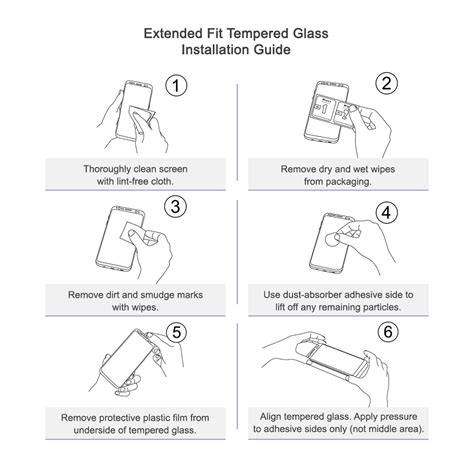 Extended Fit Tempered Glass
Installation Guide

1

Thoroughly clean screen with lint-free cloth.

2

1 2

Remove dry and wet wipes from packaging.

3

Remove dirt and smudge marks with wipes.

4

Use dust-absorber adhesive side to lift off any remaining particles.

5

Remove protective plastic film from underside of tempered glass.

6

Align tempered glass. Apply pressure to adhesive sides only (not middle area).