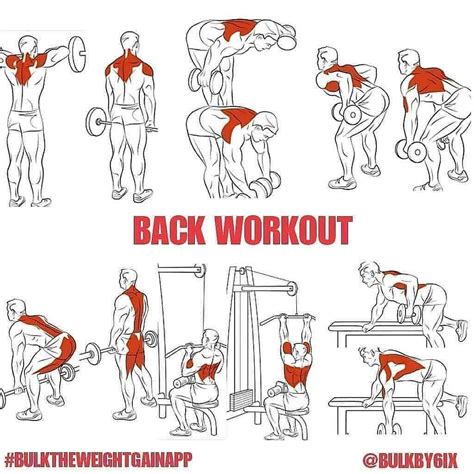 BACK WORKOUT

#BULKTHEWEIGHTGAINAPP

@BULKBY6IX