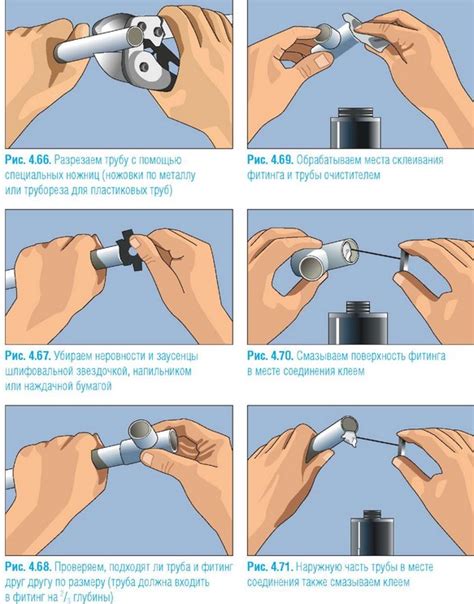 Рис. 4.66. Разрезаем трубу с помощью специальных ножниц (ножовки по металлу или трубореза для пластиковых труб)

Рис. 4.67. Убираем неровности и заусенцы шлифовальной звездочкой, напильником или наждачной бумагой

Рис. 4.68. Проверяем, подходят ли труба и фитинг друг другу по размеру (труба должна входить в фитинг на $^2/_3$ глубины)

Рис. 4.69. Обрабатываем места склеивания фитинга и трубы очистителем

Рис. 4.70. Смазываем поверхность фитинга в месте соединения клеем

Рис. 4.71. Наружную часть трубы в месте соединения также смазываем клеем