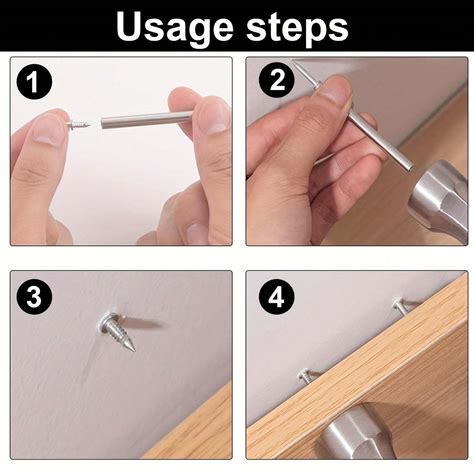 Usage steps

1

2

3

4