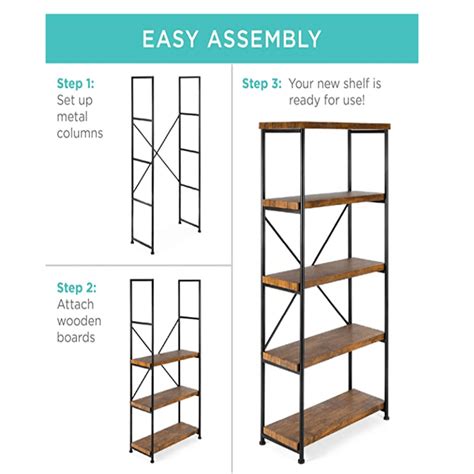 EASY ASSEMBLY

Step 1: Set up metal columns

Step 2: Attach wooden boards

Step 3: Your new shelf is ready for use!