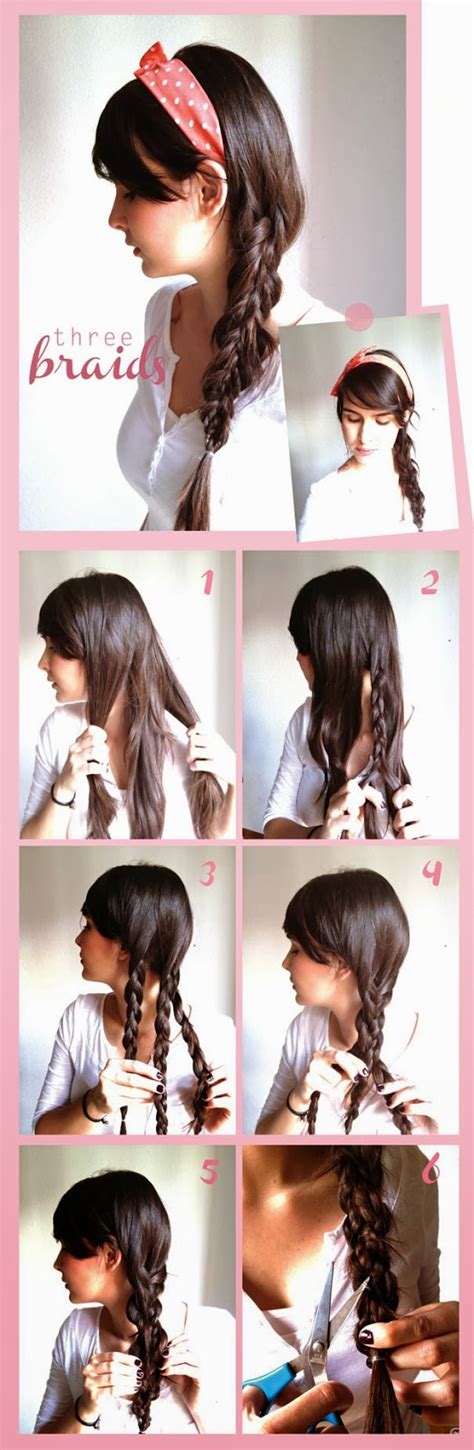 three
braids

1

2

3

4

5

6