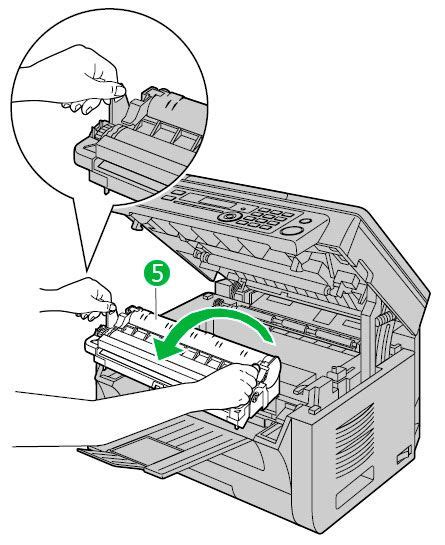 5