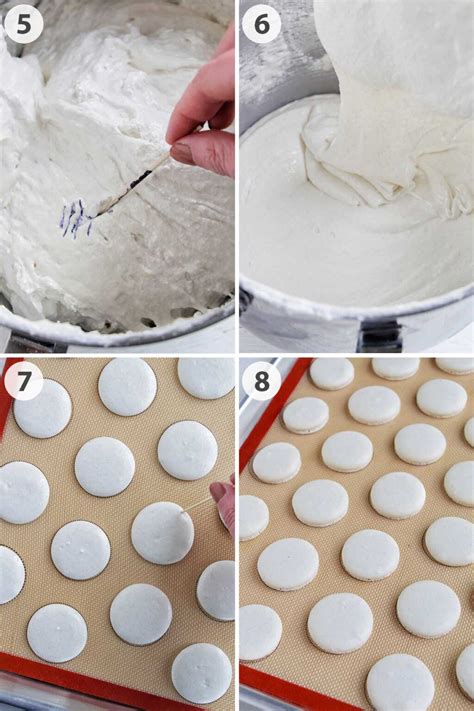 5
6
7
8