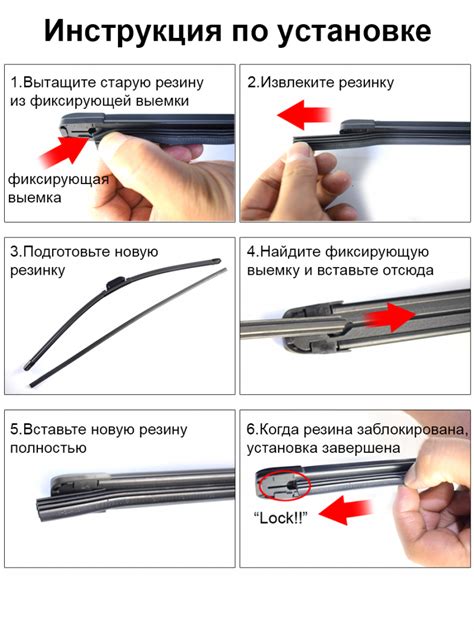 Инструкция по установке

1.Вытащите старую резину из фиксирующей выемки

фиксирующая выемка

2.Извлеките резинку

3.Подготовьте новую резинку

4.Найдите фиксирующую выемку и вставьте отсюда

5.Вставьте новую резину полностью

6.Когда резина заблокирована, установка завершена

“Lock!!”