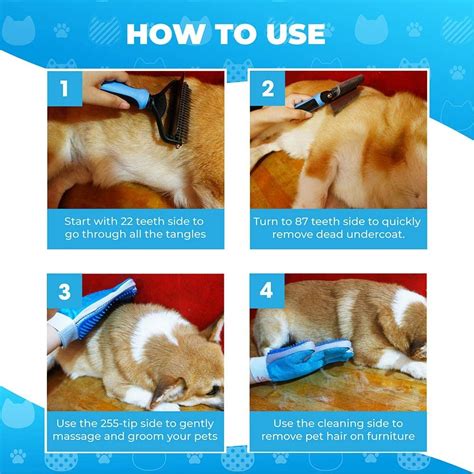 HOW TO USE

1

Start with 22 teeth side to go through all the tangles

2

Turn to 87 teeth side to quickly remove dead undercoat.

3

Use the 255-tip side to gently massage and groom your pets

4

Use the cleaning side to remove pet hair on furniture