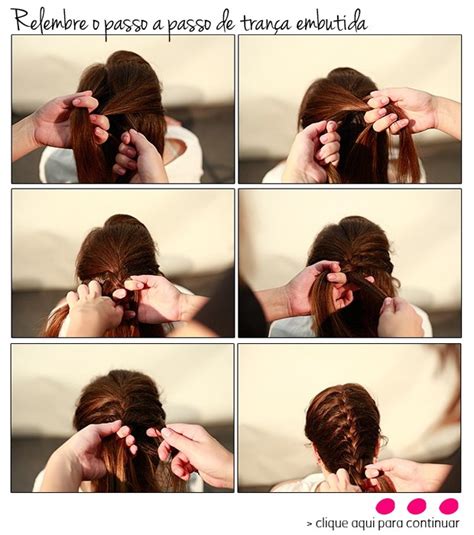 Relembre o passo a passo de trança embutida

> clique aqui para continuar