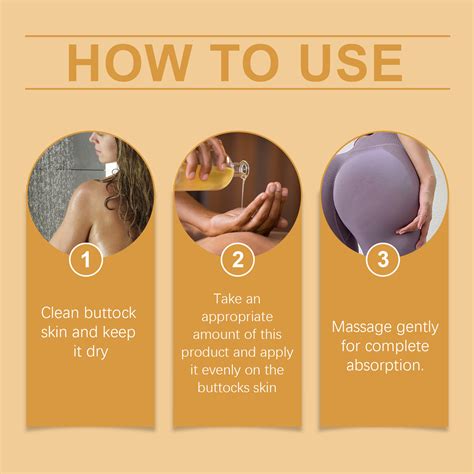 HOW TO USE

1

Clean buttock skin and keep it dry

2

Take an appropriate amount of this product and apply it evenly on the buttocks skin

3

Massage gently for complete absorption.