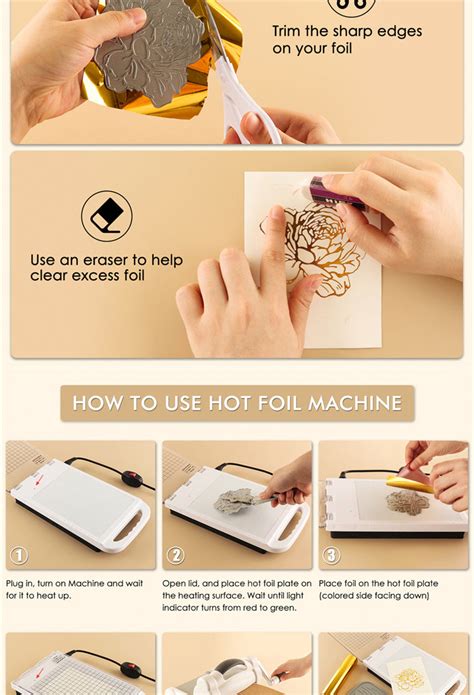 Trim the sharp edges on your foil

Use an eraser to help clear excess foil

HOW TO USE HOT FOIL MACHINE

1

Plug in, turn on Machine and wait for it to heat up.

2

Open lid, and place hot foil plate on the heating surface. Wait until light indicator turns from red to green.

3

Place foil on the hot foil plate (colored side facing down)