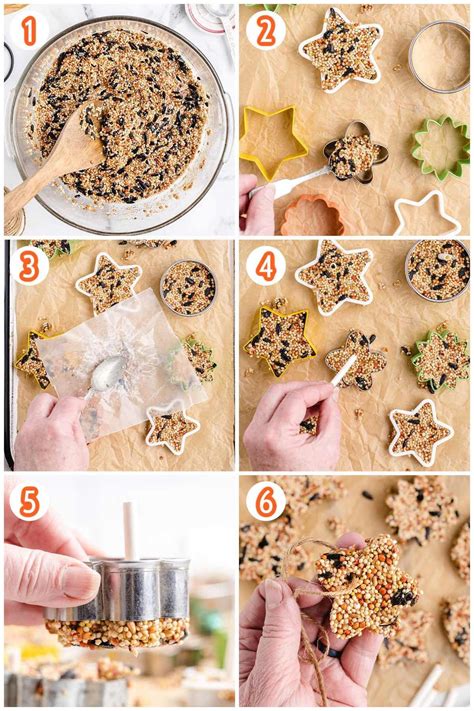 1
2
3
4
5
6