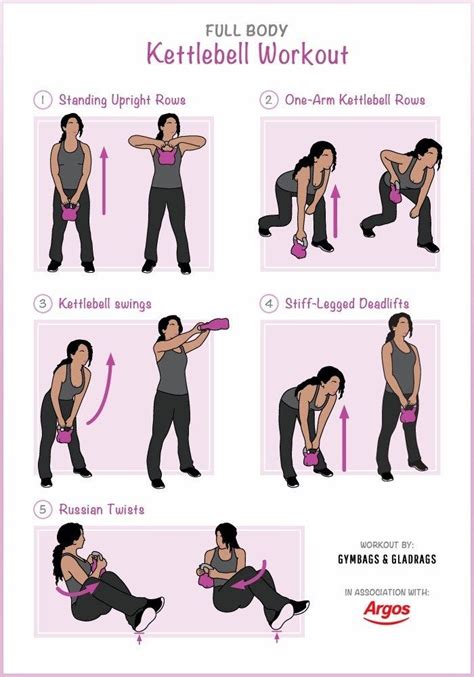 FULL BODY
Kettlebell Workout

1 Standing Upright Rows

2 One-Arm Kettlebell Rows

3 Kettlebell swings

4 Stiff-Legged Deadlifts

5 Russian Twists

WORKOUT BY:
GYMBAGS & GLADRAGS

IN ASSOCIATION WITH:
Argos