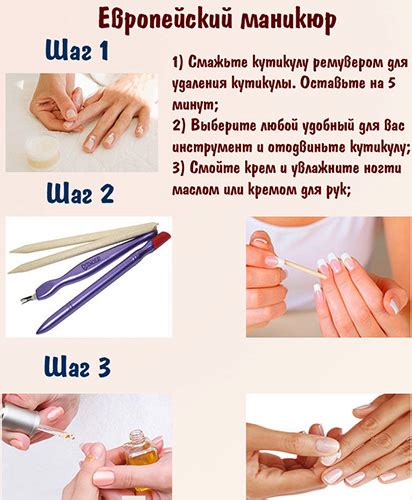 Европейский маникюр

Шаг 1

1) Смажьте кутикулу ремувером для удаления кутикулы. Оставьте на 5 минут;
2) Выберите любой удобный для вас инструмент и отодвиньте кутикулу;
3) Смойте крем и увлажните ногти маслом или кремом для рук;

Шаг 2

Шаг 3