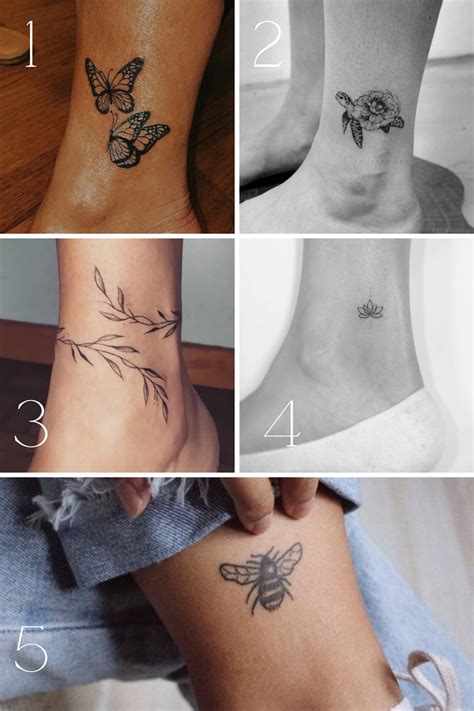 1

2

3

4

5