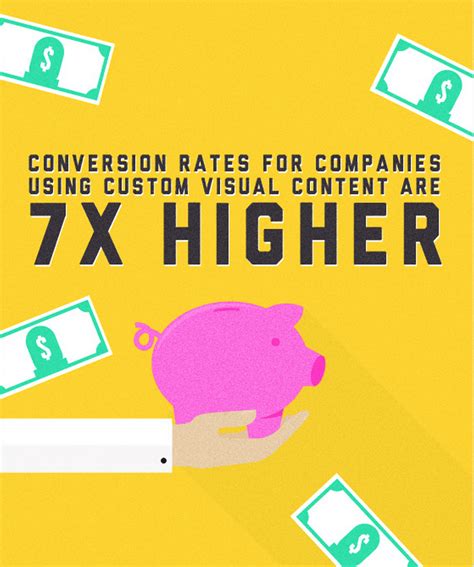 $
$
CONVERSION RATES FOR COMPANIES USING CUSTOM VISUAL CONTENT ARE
7X HIGHER
$
$