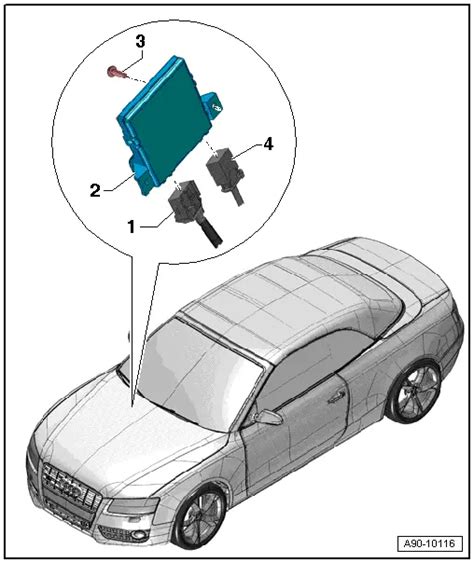 3

4

2

1

A90-10116