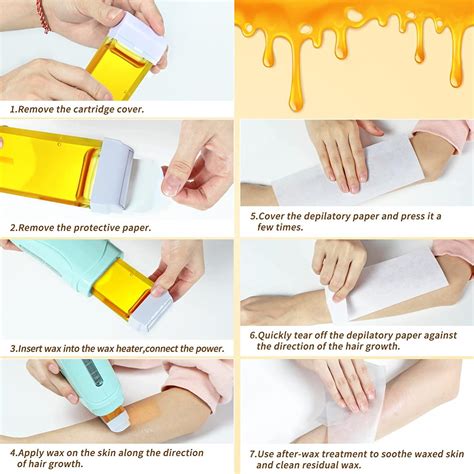 1.Remove the cartridge cover.

2.Remove the protective paper.

3.Insert wax into the wax heater,connect the power.

4.Apply wax on the skin along the direction of hair growth.

5.Cover the depilatory paper and press it a few times.

6.Quickly tear off the depilatory paper against the direction of the hair growth.

7.Use after-wax treatment to soothe waxed skin and clean residual wax.