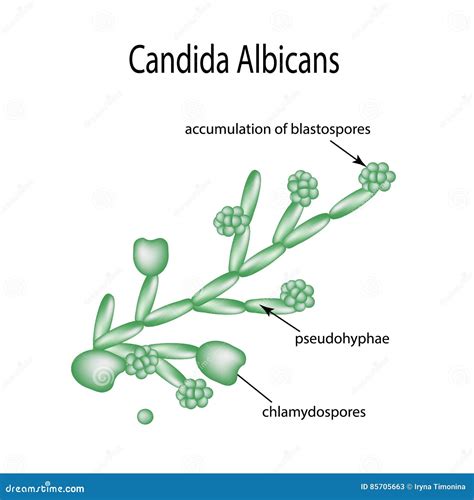 Candida Albicans

accumulation of blastospores

pseudohyphae

chlamydospores

dreamstime.com

ID 85705663 © Iryna Timonina