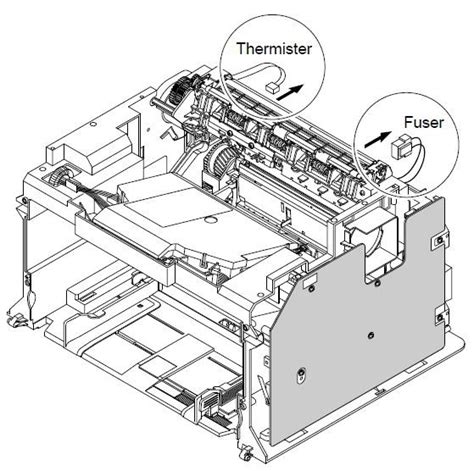 Thermister

Fuser