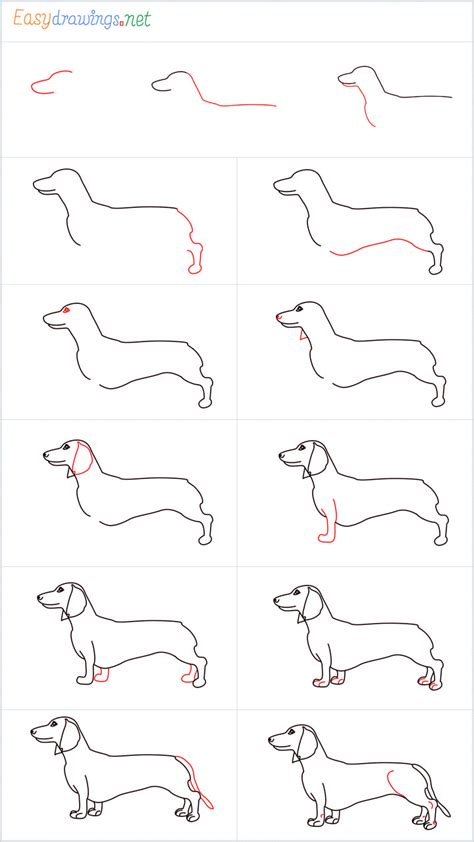 Easydrawings.net