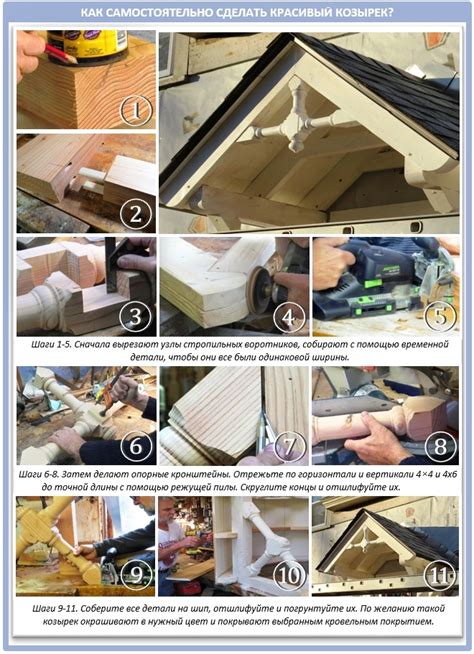 КАК САМОСТОЯТЕЛЬНО СДЕЛАТЬ КРАСИВЫЙ КОЗЫРЕК?

1

2

3

4

5

Шаги 1-5. Сначала вырезают узлы стропильных воротников, собирают с помощью временной детали, чтобы они все были одинаковой ширины.

6

7

8

Шаги 6-8. Затем делают опорные кронштейны. Отрежьте по горизонтали и вертикали 4×4 и 4х6 до точной длины с помощью режущей пилы. Скруглите концы и отшлифуйте их.

9

10

11

Шаги 9-11. Соберите все детали на шип, отшлифуйте и погрунтуйте их. По желанию такой козырек окрашивают в нужный цвет и покрывают выбранным кровельным покрытием.