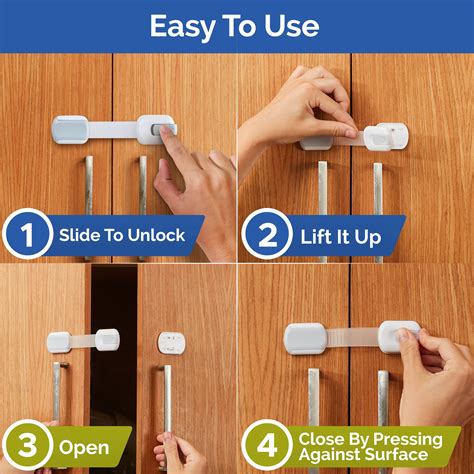 Easy To Use

1 Slide To Unlock

2 Lift It Up

3 Open

4 Close By Pressing Against Surface