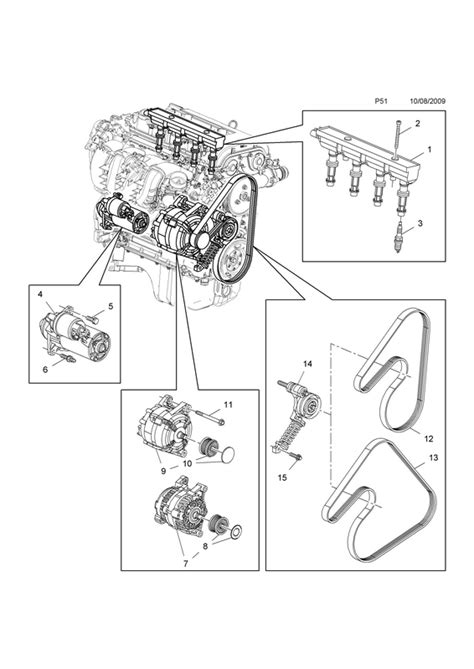 P51 10/08/2009

2
1
3

4
5
6

11
9 10
8
7

14
15
12
13