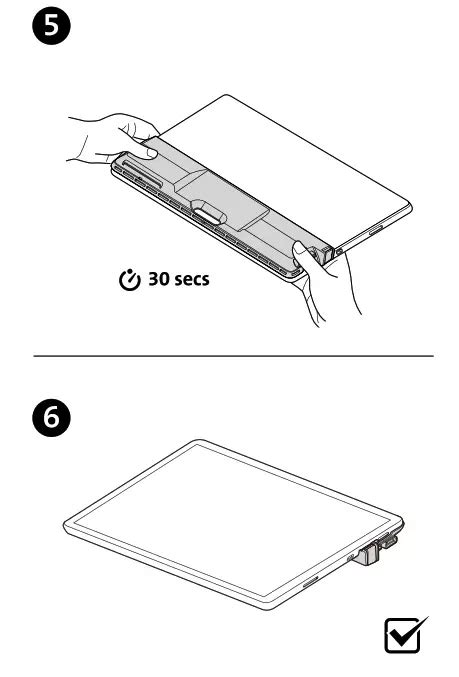 5

30 secs

6