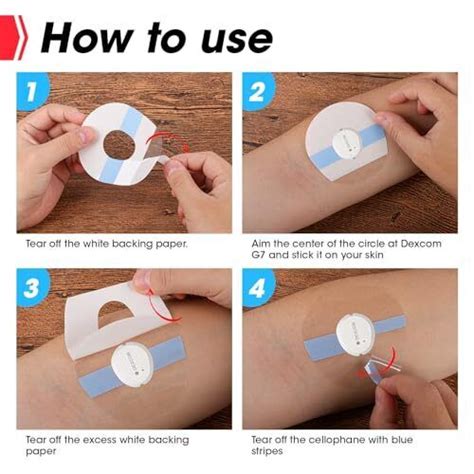 How to use

1

Tear off the white backing paper.

2

Aim the center of the circle at Dexcom G7 and stick it on your skin

3

Tear off the excess white backing paper

4

Tear off the cellophane with blue stripes