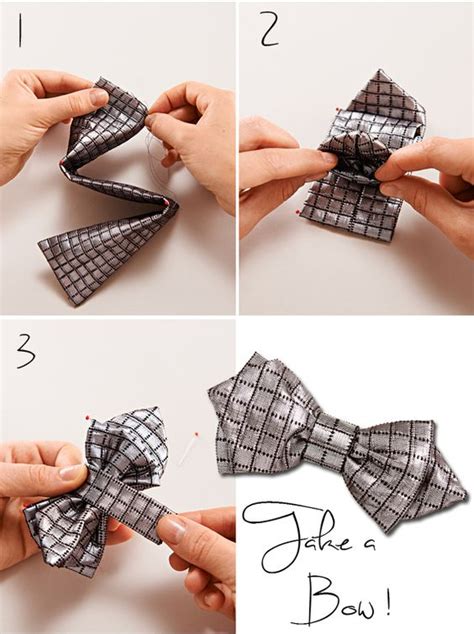 1

2

3

Take a Bow!