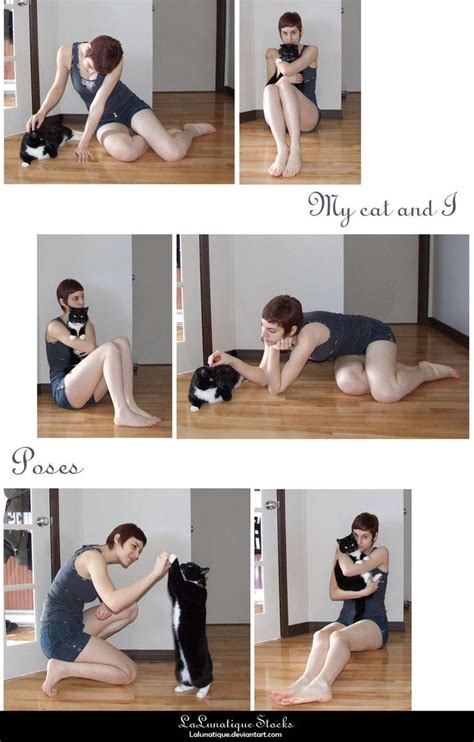 My cat and I

Poses

LaLunatique Stocks
Lalunatique.deviantart.com