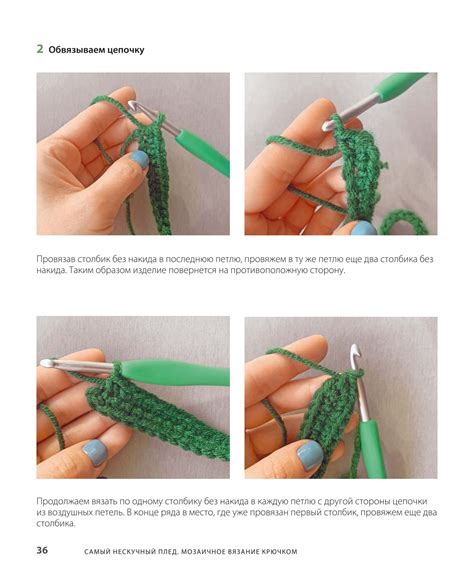 2 Обвязываем цепочку

Провязав столбик без накида в последнюю петлю, провяжем в ту же петлю еще два столбика без накида. Таким образом изделие повернется на противоположную сторону.

Продолжаем вязать по одному столбику без накида в каждую петлю с другой стороны цепочки из воздушных петель. В конце ряда в место, где уже провязан первый столбик, провяжем еще два столбика.

36 САМЫЙ НЕСКУЧНЫЙ ПЛЕД. МОЗАИЧНОЕ ВЯЗАНИЕ КРЮЧКОМ